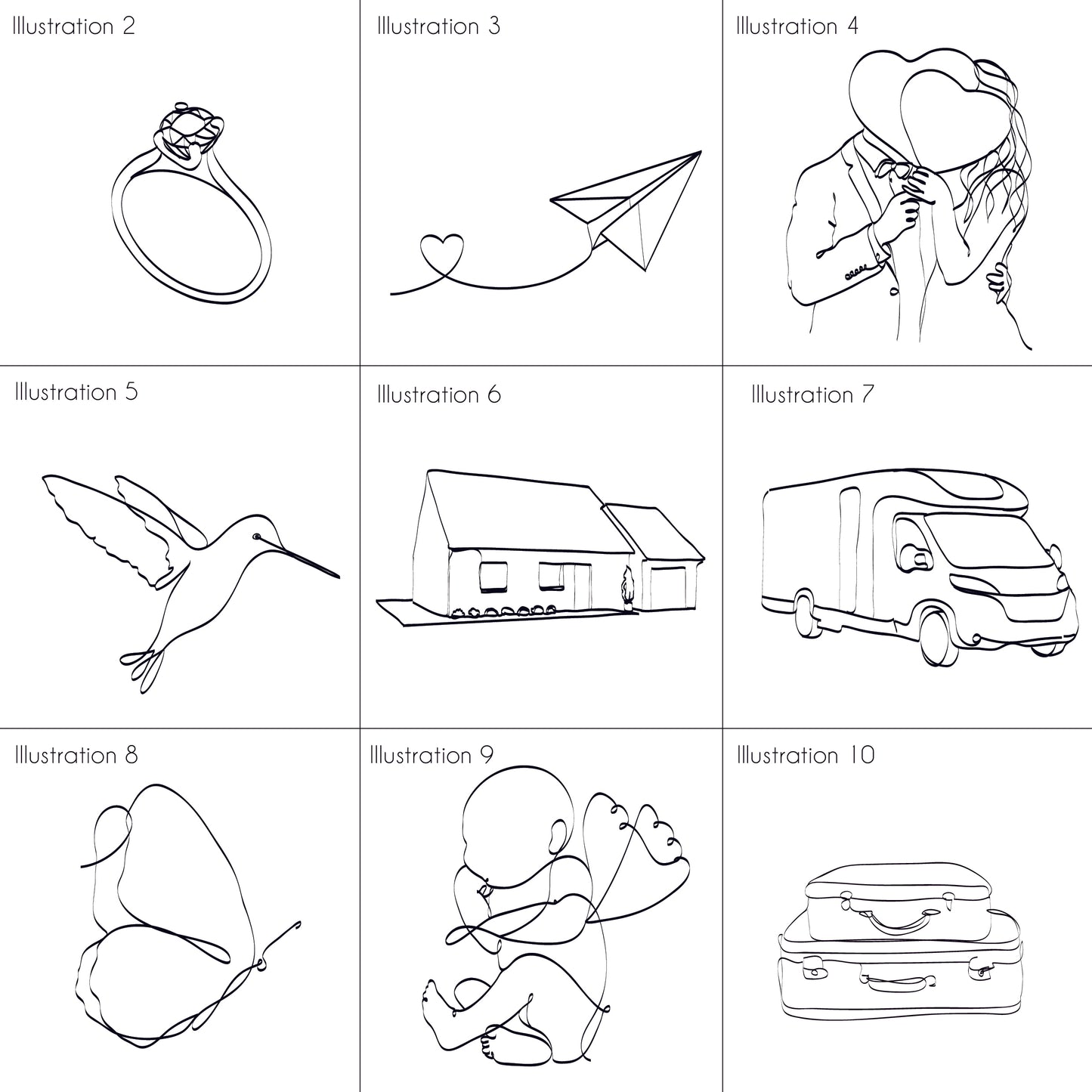 Illustration 2

Illustration 3

Illustration 4

Illustration 5

Illustration 6

Illustration 7

Illustration 8

Illustration 9

Illustration 10