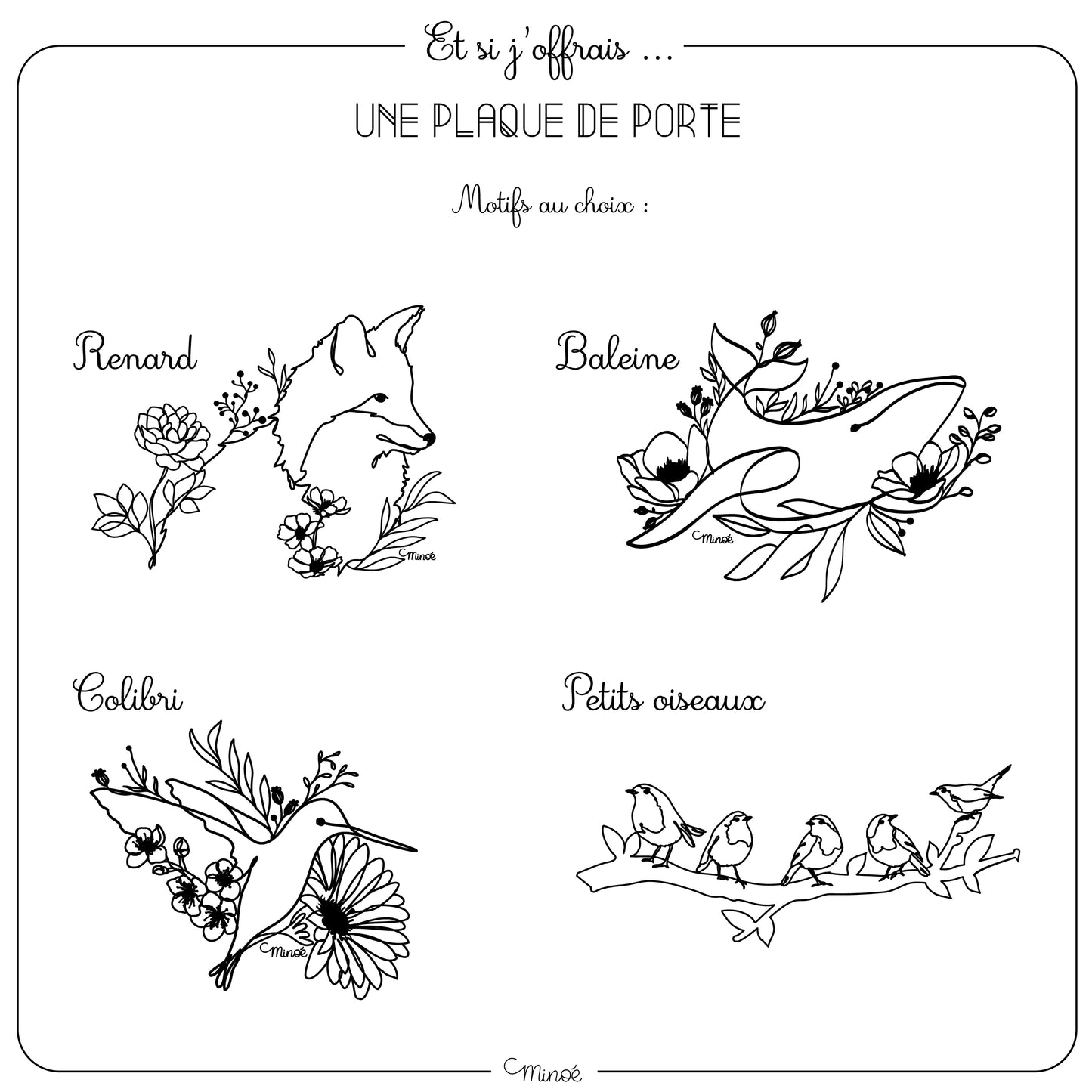 Et si j'offrais ...

UNE PLAQUE DE PORTE

Motifs au choix :

Renard

Minoé

Baleine

Minoé

Colibri

Minoé

Petits oiseaux

Minoé