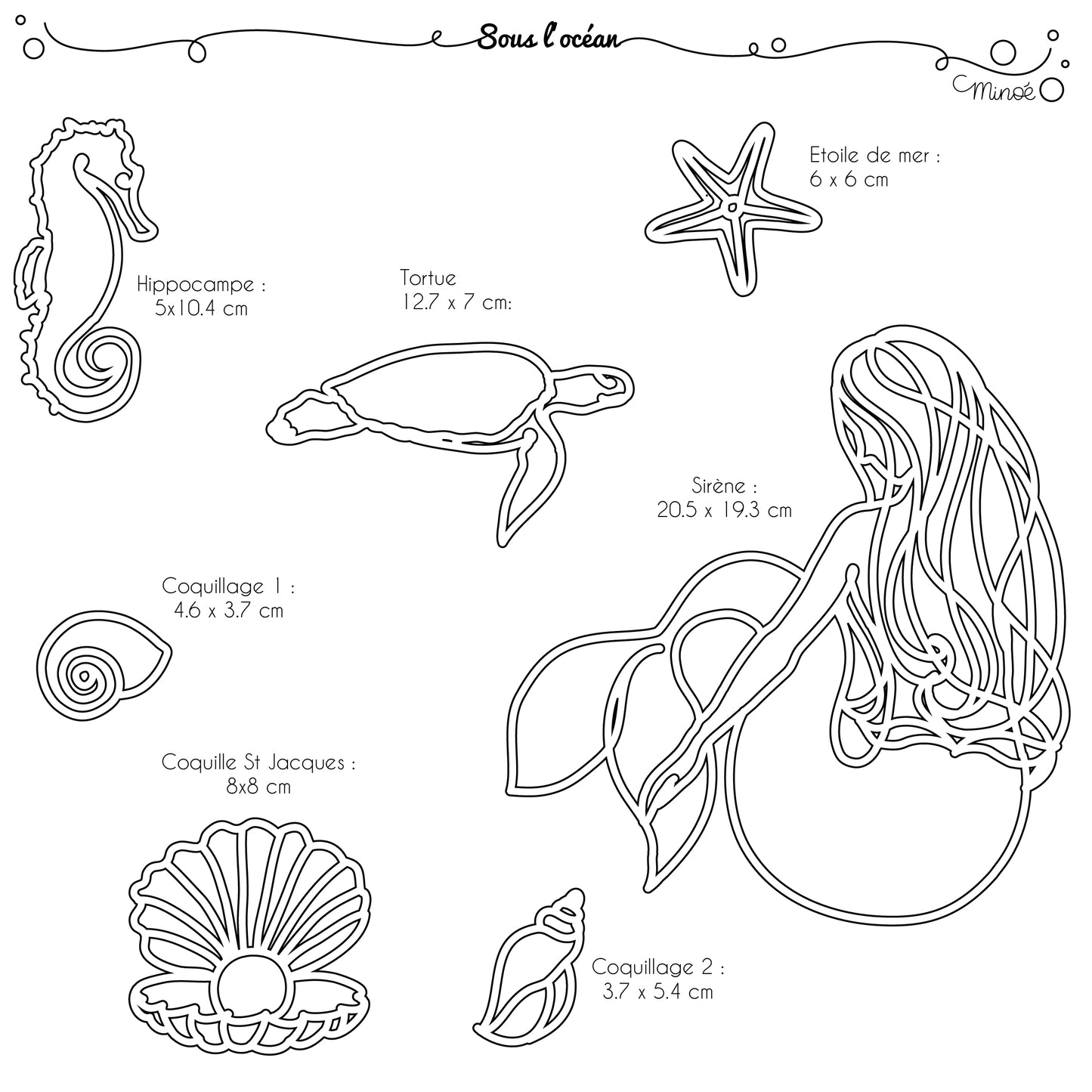 Sous l'océan

Minoé

Etoile de mer :
6 x 6 cm

Hippocampe :
5x10.4 cm

Tortue
12.7 x 7 cm:

Sirène :
20.5 x 19.3 cm

Coquillage 1 :
4.6 x 3.7 cm

Coquille St Jacques :
8x8 cm

Coquillage 2 :
3.7 x 5.4 cm