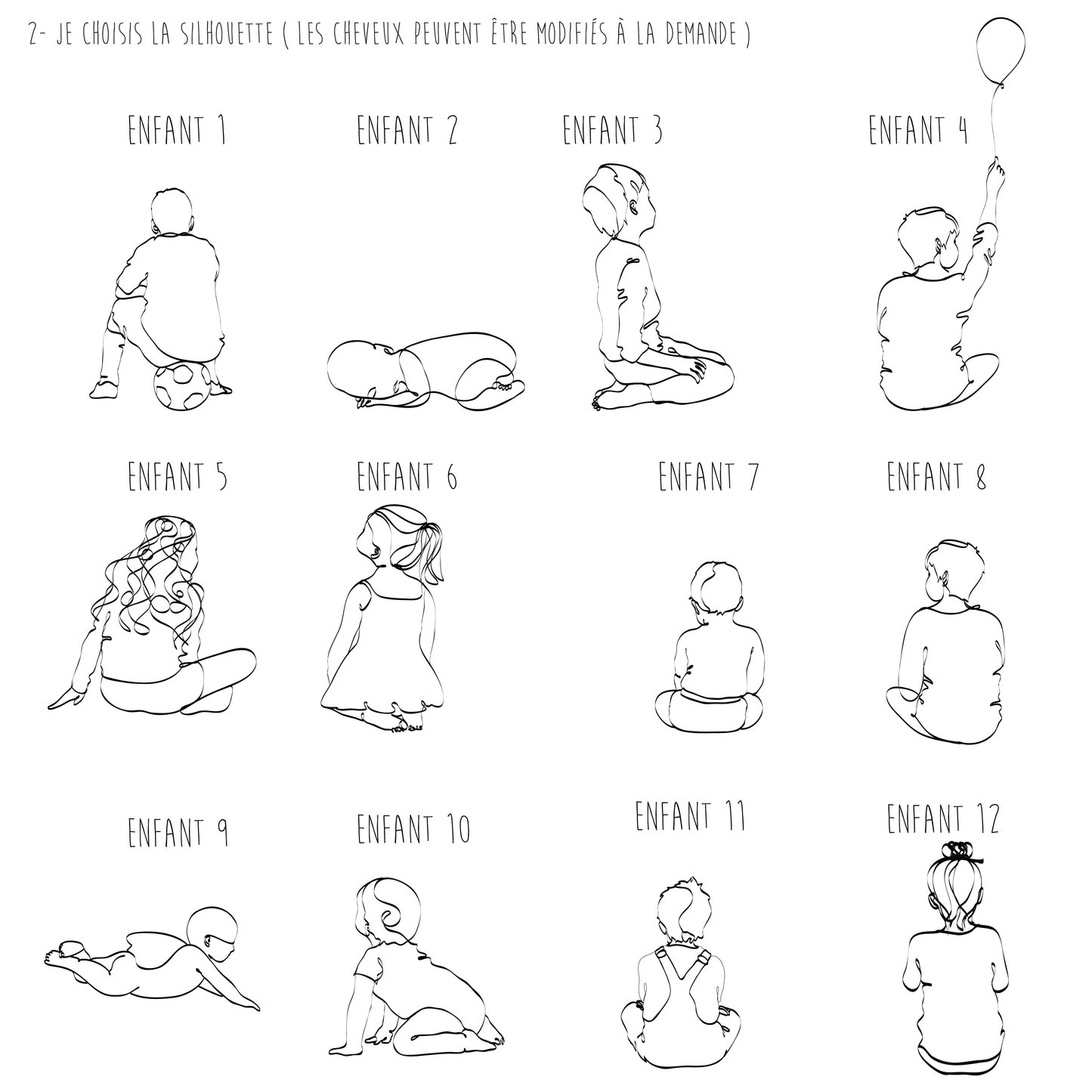 2- JE CHOISIS LA SILHOUETTE ( LES CHEVEUX PEUVENT ÊTRE MODIFIÉS À LA DEMANDE )

ENFANT 1

ENFANT 2

ENFANT 3

ENFANT 4

ENFANT 5

ENFANT 6

ENFANT 7

ENFANT 8

ENFANT 9

ENFANT 10

ENFANT 11

ENFANT 12