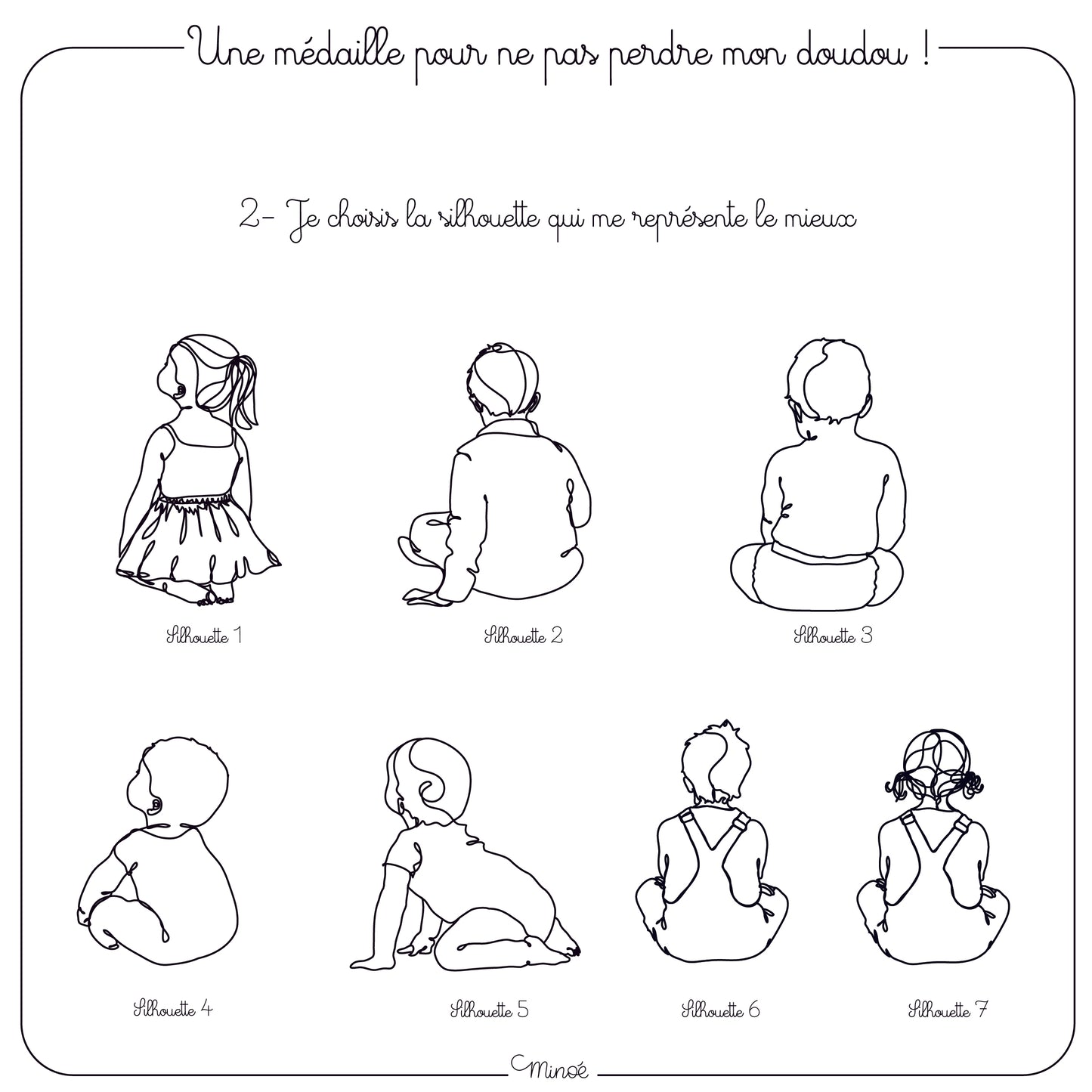 Une médaille pour ne pas perdre mon doudou !

2- Je choisis la silhouette qui me représente le mieux

Silhouette 1

Silhouette 2

Silhouette 3

Silhouette 4

Silhouette 5

Silhouette 6

Silhouette 7

Minoé