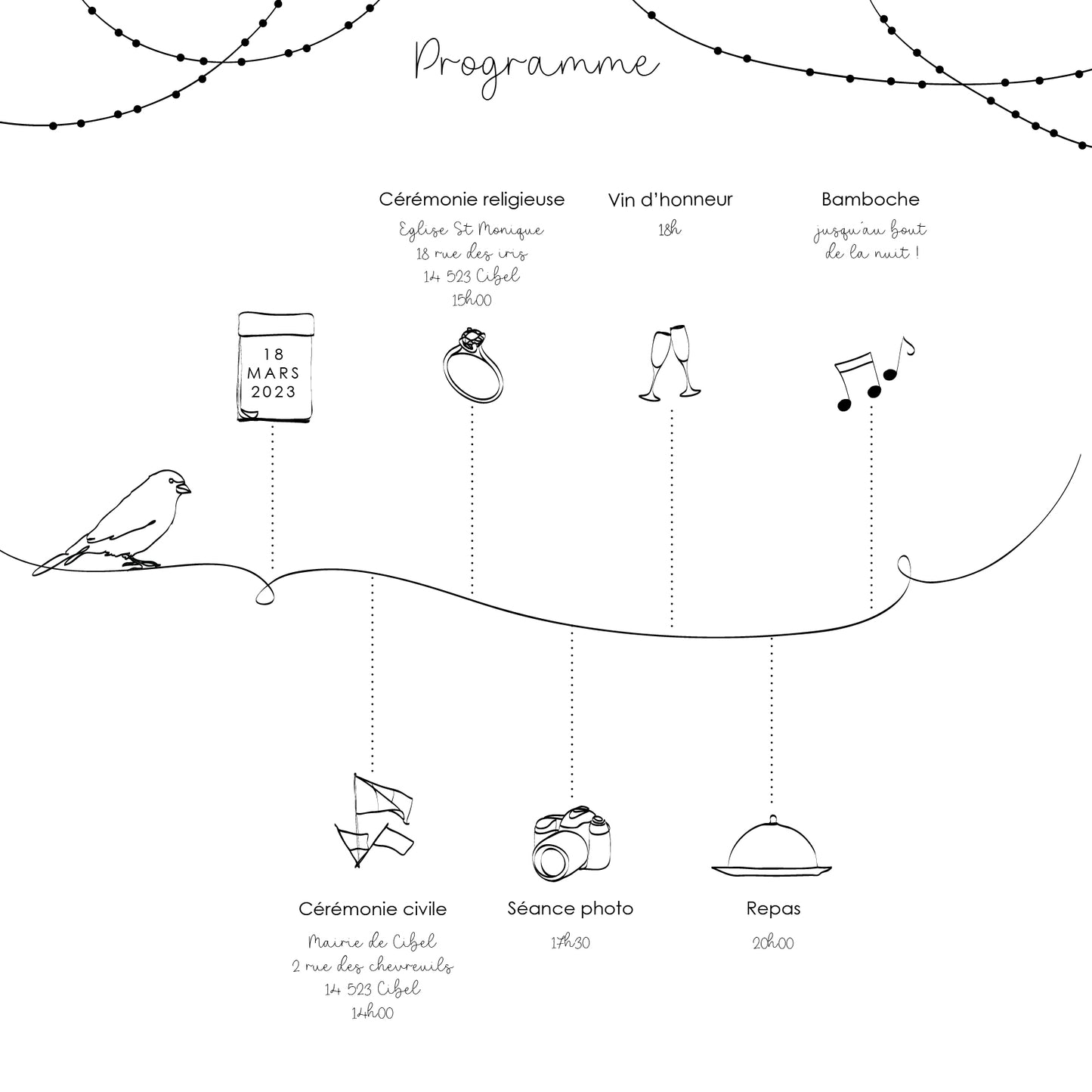 Programme

Cérémonie religieuse

Eglise St Monique
18 rue des iris
14 523 Cibel
15h00

Vin d'honneur

18h

Bamboche

jusqu'au bout
de la nuit !

18
MARS
2023

Cérémonie civile

Mairie de Cibel
2 rue des chevreuils
14 523 Cibel
14h00

Séance photo

17h30

Repas

20h00