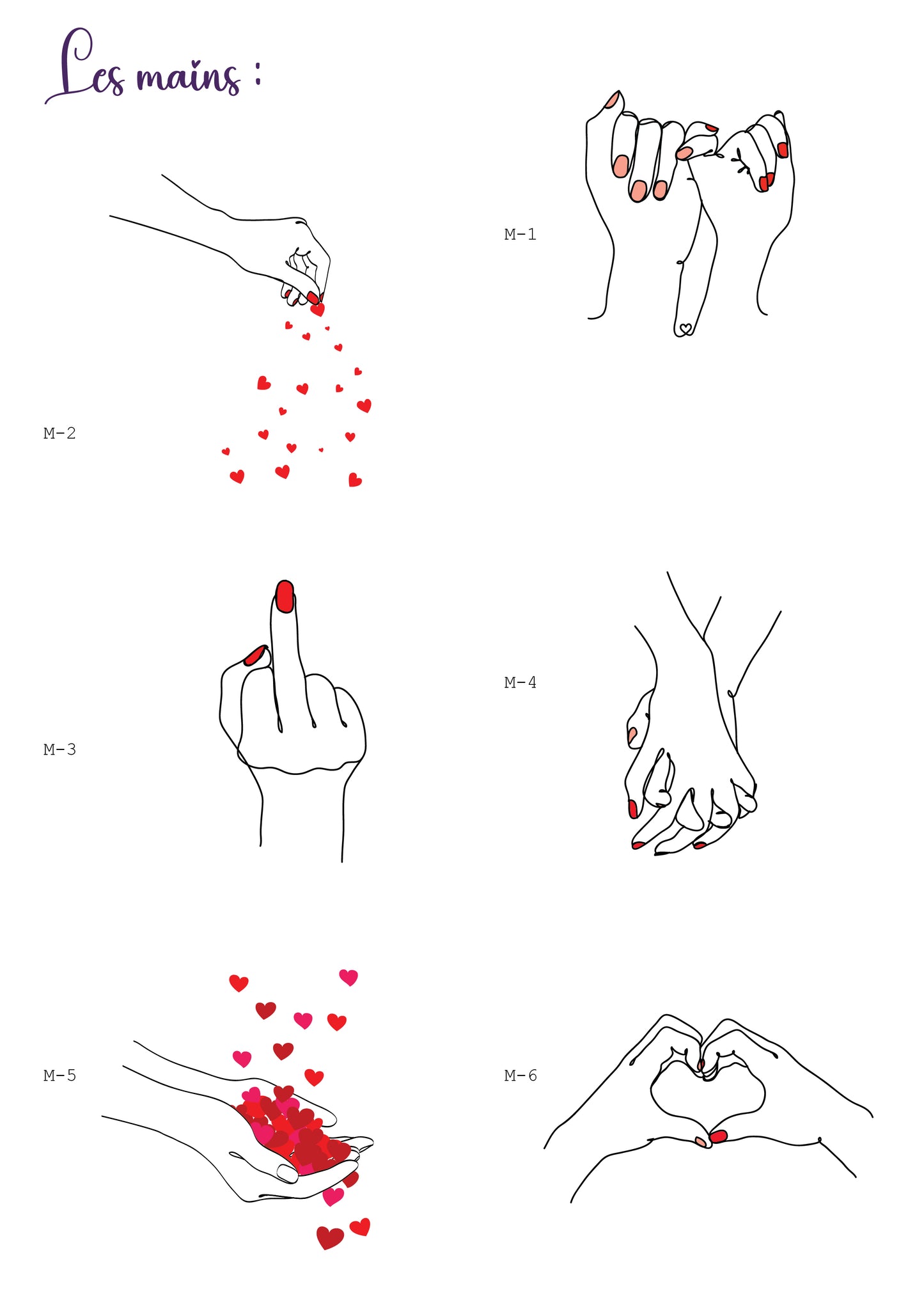 Les mains :

M-1

M-2

M-3

M-4

M-5

M-6